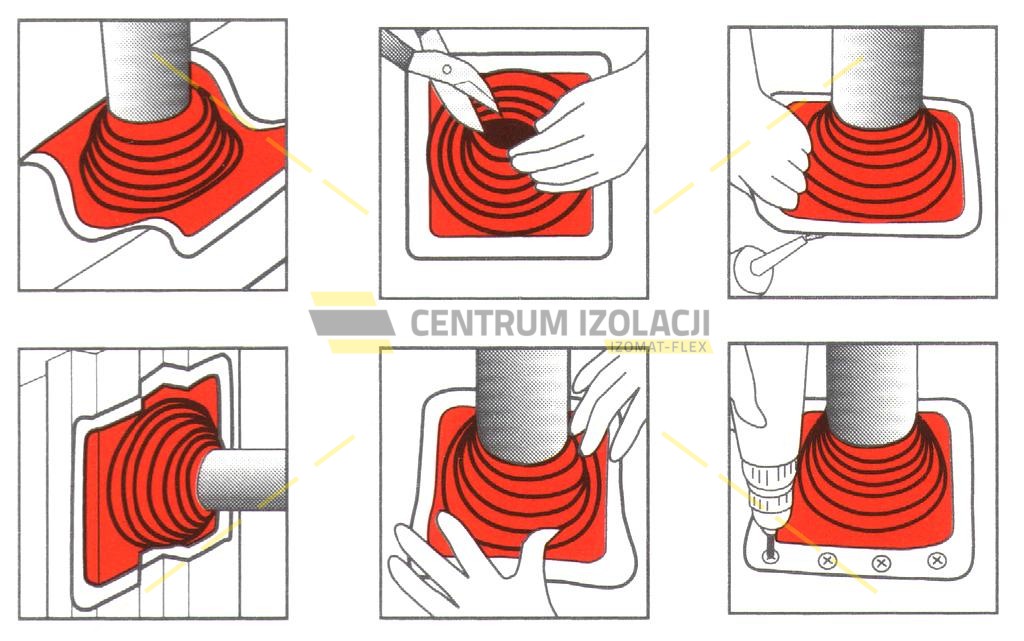 CENTRUM IZOLACJI
IZOMAT-FLEX